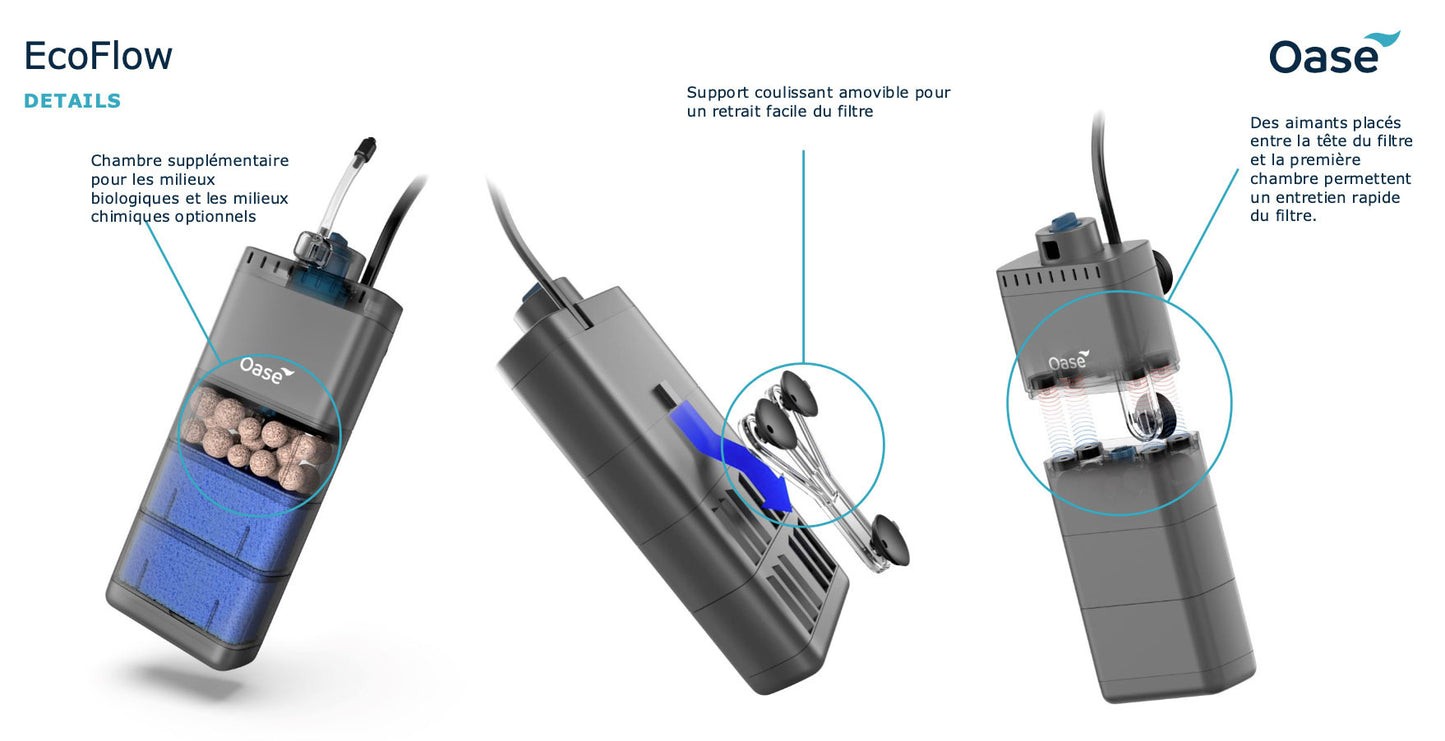 EcoFlow

DETAILS

Oase

Chambre supplémentaire pour les milieux biologiques et les milieux chimiques optionnels

Oase

Support coulissant amovible pour un retrait facile du filtre

Des aimants placés entre la tête du filtre et la première chambre permettent un entretien rapide du filtre.

Oase